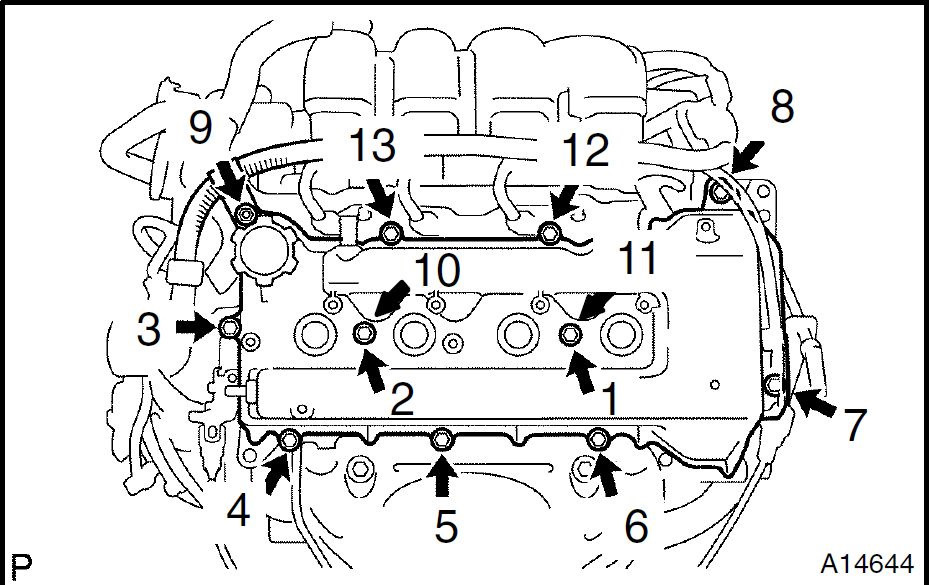 9
13
12
8
10
11
3
2
1
7
4
5
6
P
A14644