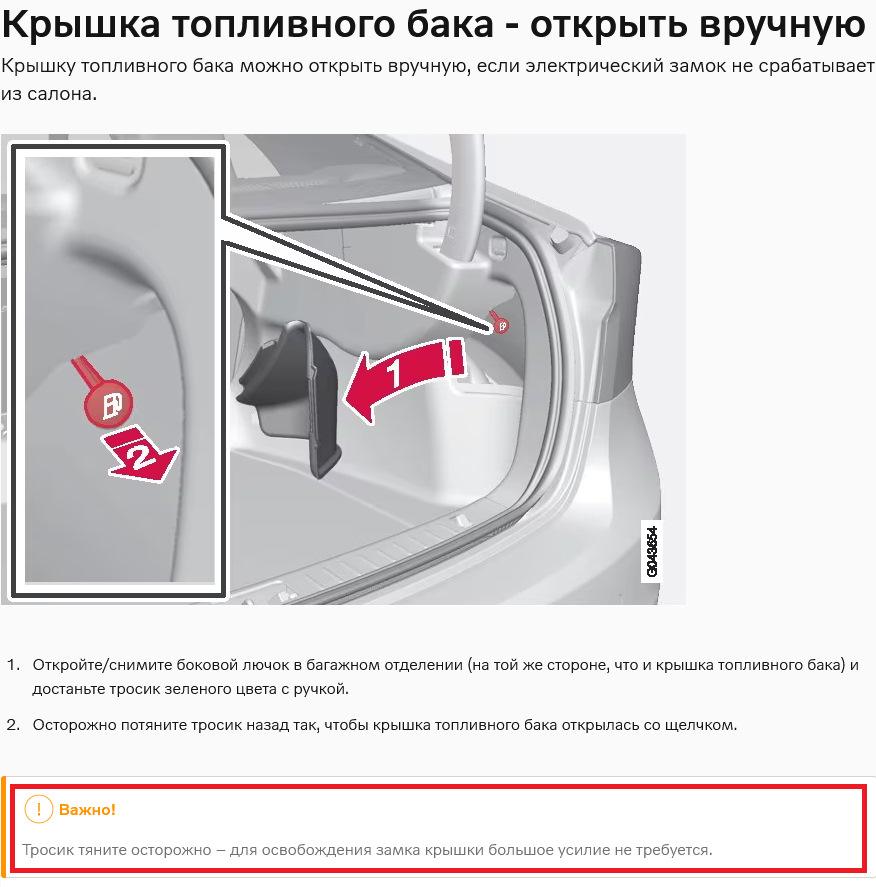 Крышка топливного бака - открыть вручную

Крышку топливного бака можно открыть вручную, если электрический замок не срабатывает из салона.

1

2

G043654

1. Откройте/снимите боковой лючок в багажном отделении (на той же стороне, что и крышка топливного бака) и достаньте тросик зеленого цвета с ручкой.

2. Осторожно потяните тросик назад так, чтобы крышка топливного бака открылась со щелчком.

! Важно!

Тросик тяните осторожно – для освобождения замка крышки большое усилие не требуется.