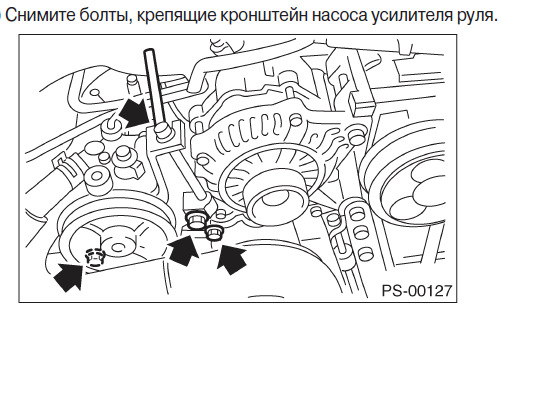 Снимите болты, крепящие кронштейн насоса усилителя руля.

PS-00127