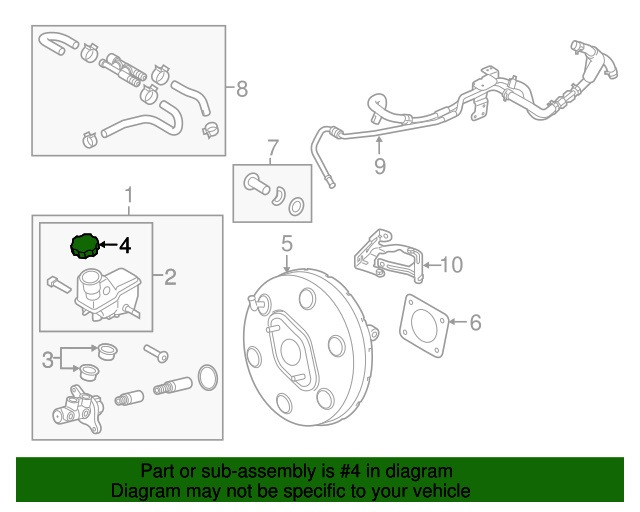 8

7

9

1

4

2

5

10

6

3

Part or sub-assembly is #4 in diagram
Diagram may not be specific to your vehicle