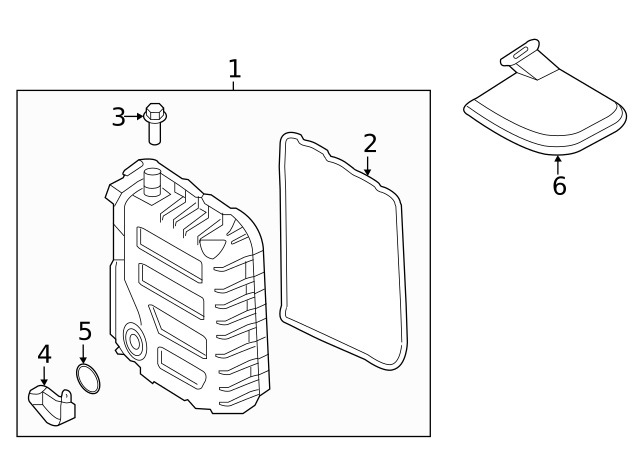 1
3
2
6
5
4