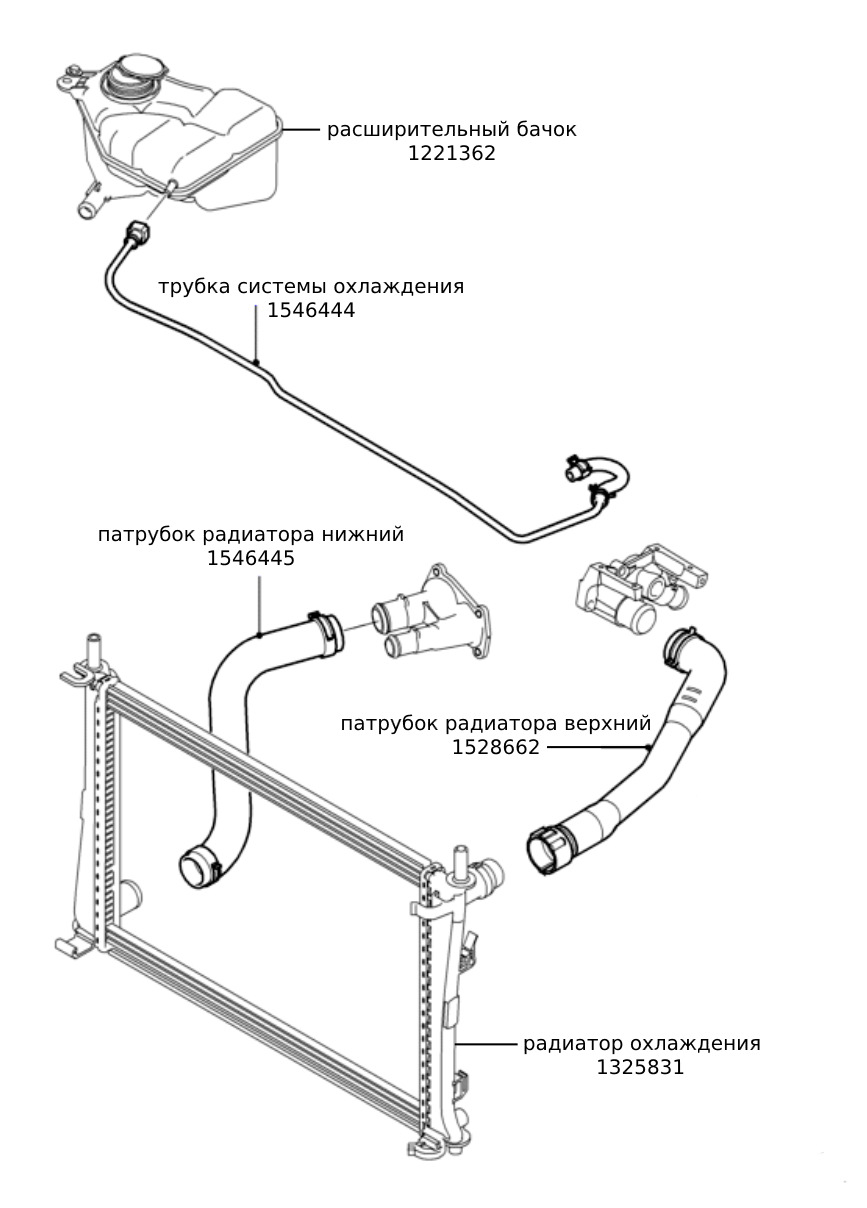 расширительный бачок
1221362

трубка системы охлаждения
1546444

патрубок радиатора нижний
1546445

патрубок радиатора верхний
1528662

радиатор охлаждения
1325831