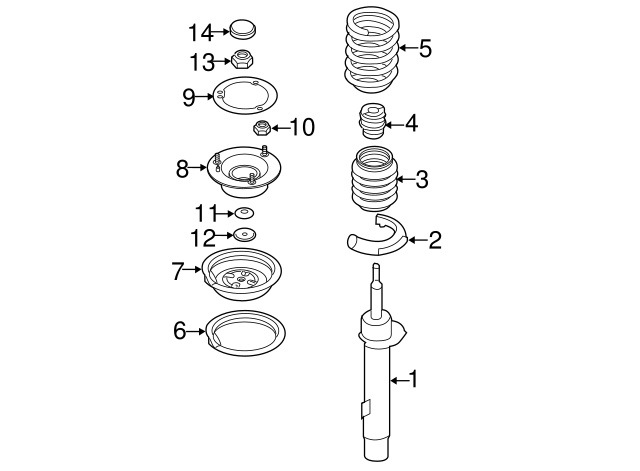 14
13
9
10
8
11
12
7
6
5
4
3
2
1