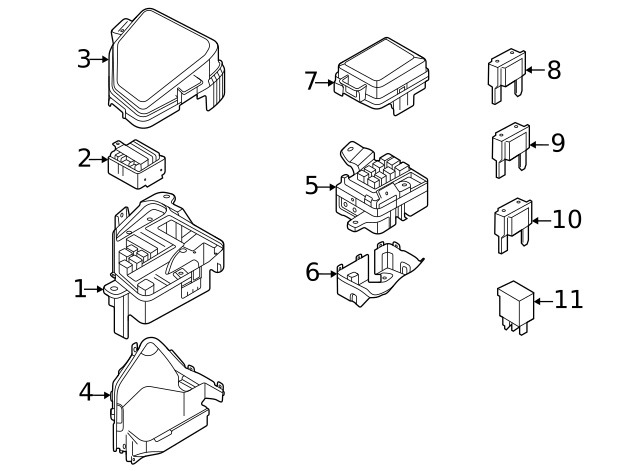 3
2
1
4
7
5
6
8
9
10
11