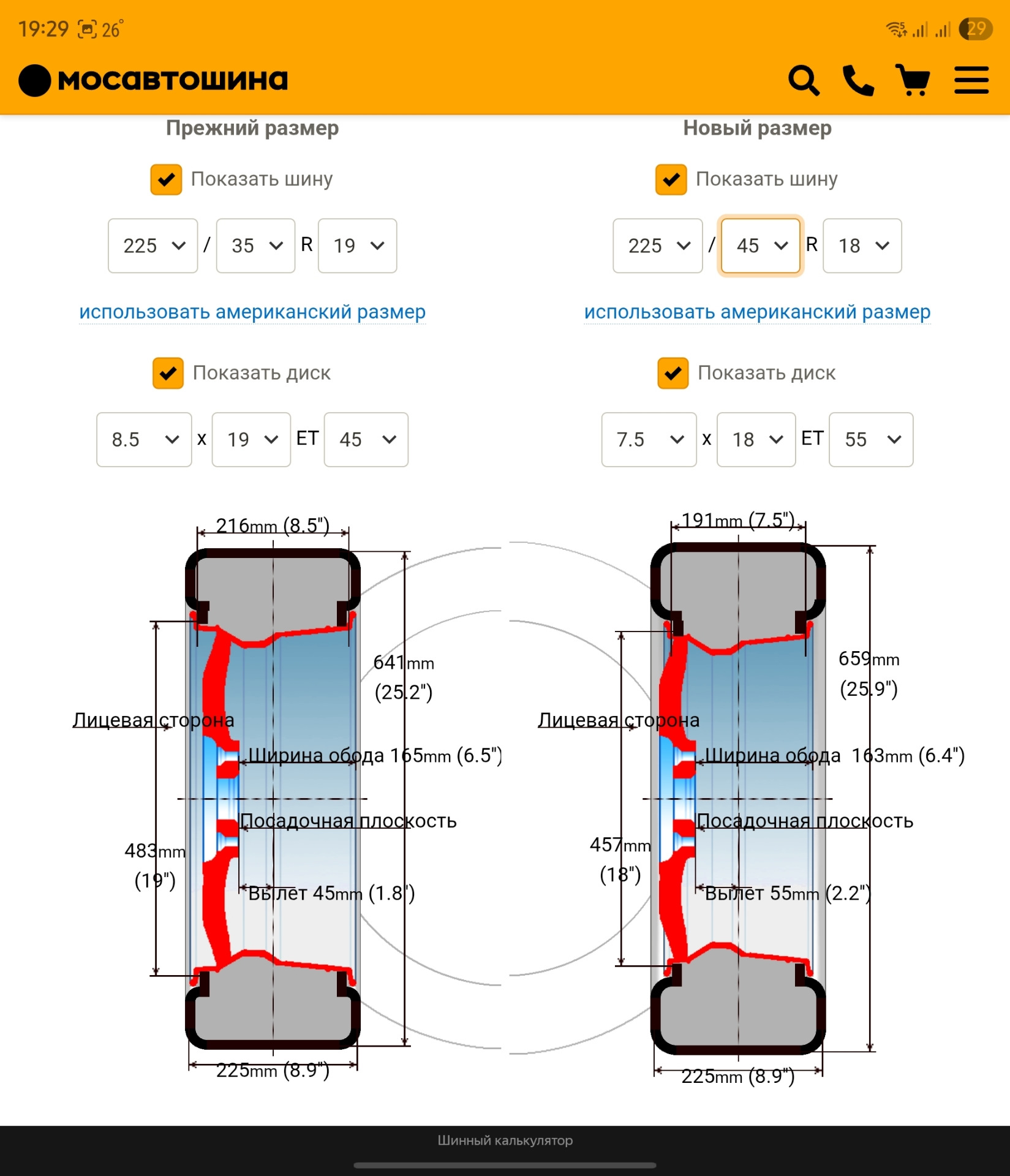 19:29 26°

29

мосавтошина

Прежний размер

Показать шину

225 / 35 R 19

использовать американский размер

Показать диск

8.5 x 19 ET 45

216mm (8.5")

641mm (25.2")

Лицевая сторона

Ширина обода 165mm (6.5")

Посадочная плоскость

483mm (19")

Вылет 45mm (1.8")

225mm (8.9")

Новый размер

Показать шину

225 / 45 R 18

использовать американский размер

Показать диск

7.5 x 18 ET 55

191mm (7.5")

659mm (25.9")

Лицевая сторона

Ширина обода 163mm (6.4")

Посадочная плоскость

457mm (18")

Вылет 55mm (2.2")

225mm (8.9")

Шинный калькулятор