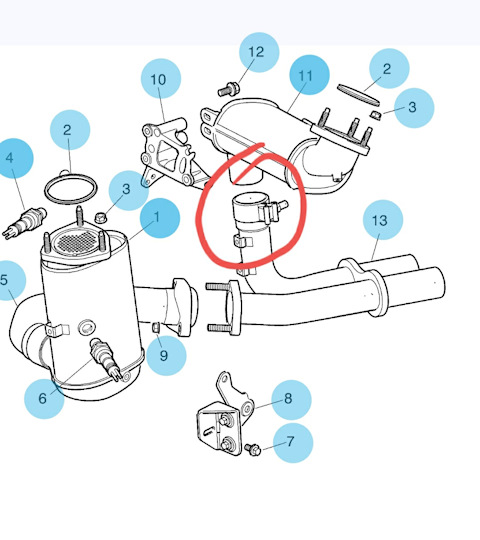 12
10
11
2
3
2
4
3
1
13
5
9
6
8
7