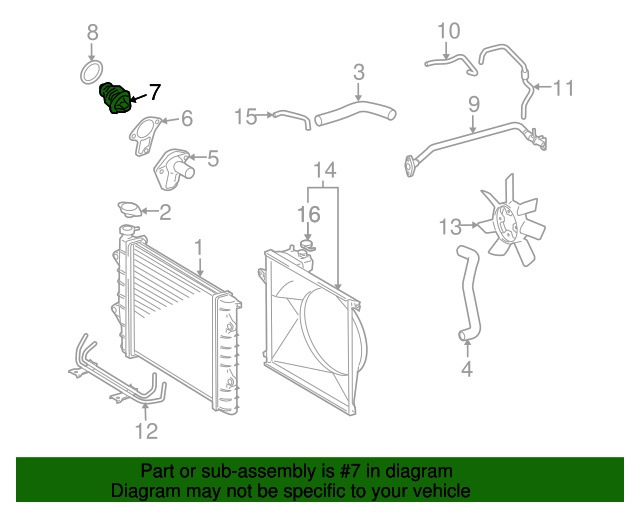 8
7
6
5
2
1
12
15
3
14
16
10
11
9
13
4

Part or sub-assembly is #7 in diagram
Diagram may not be specific to your vehicle