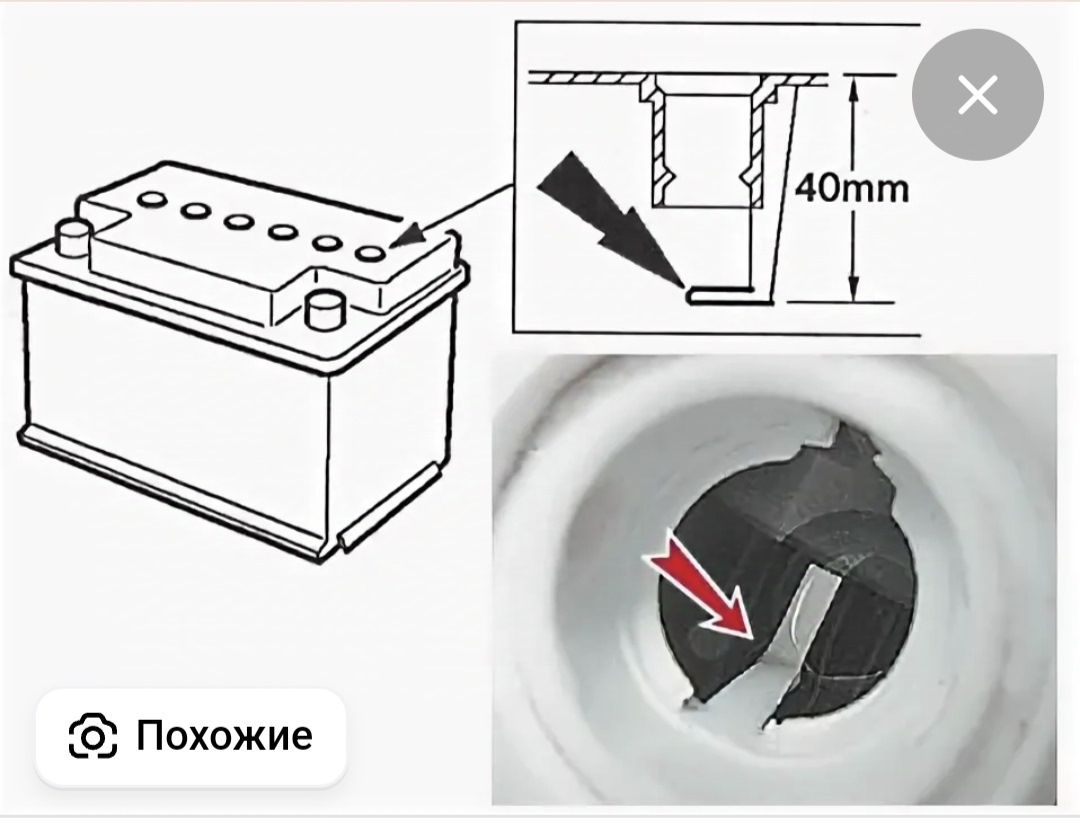 40mm

Похожие