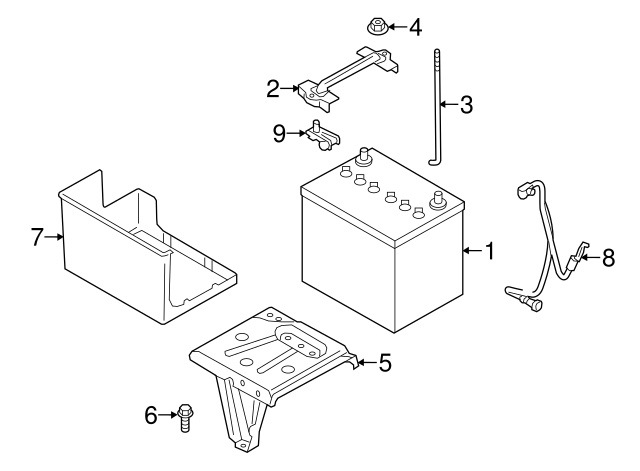 4
2
3
9
7
1
8
5
6