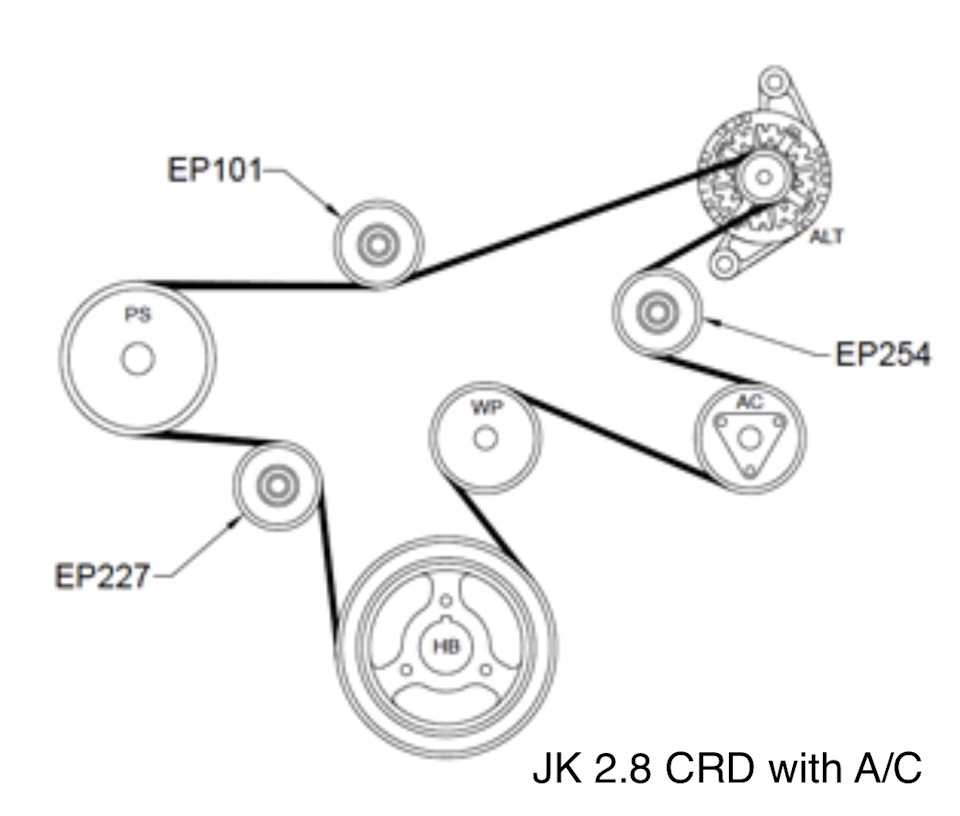 EP101
ALT
PS
EP254
WP
AC
EP227
HB
JK 2.8 CRD with A/C