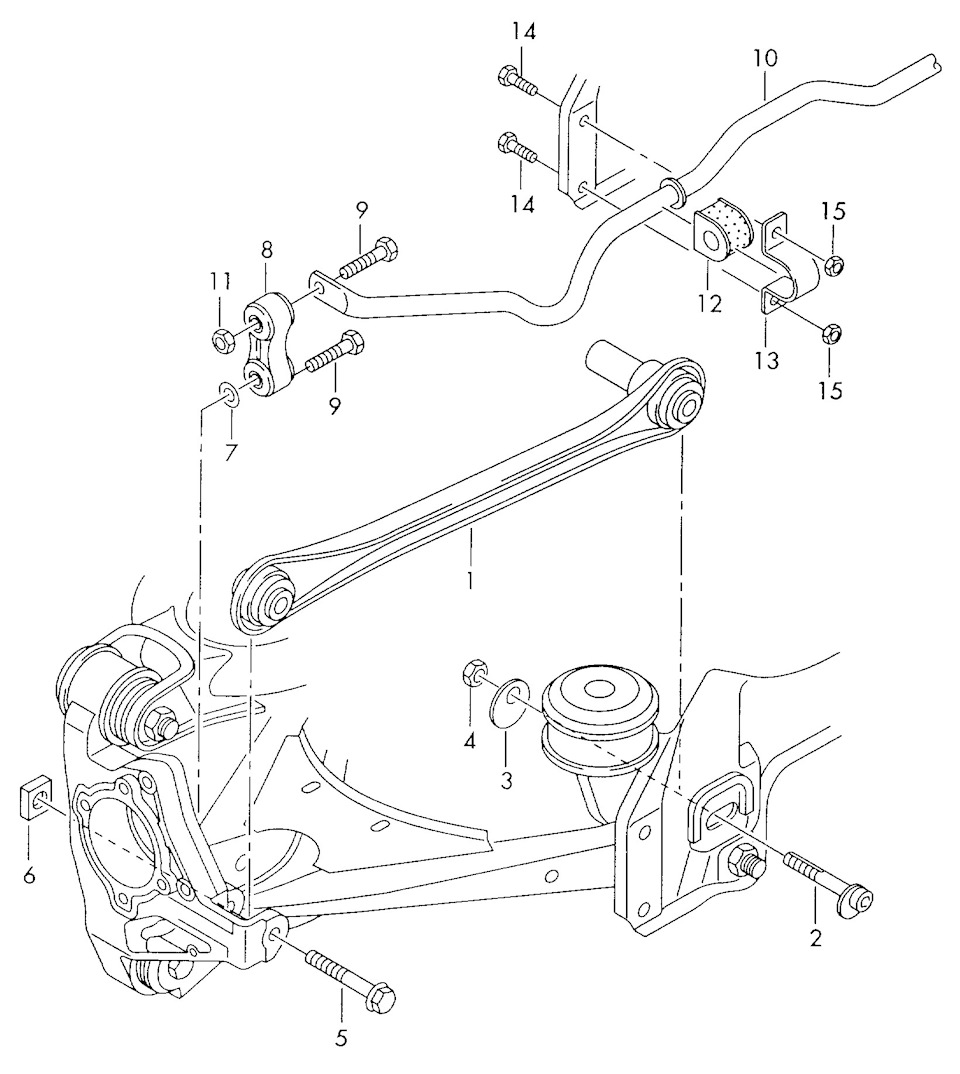 14
10
14
9
15
8
11
12
13
15
9
7
1
4
3
6
2
5