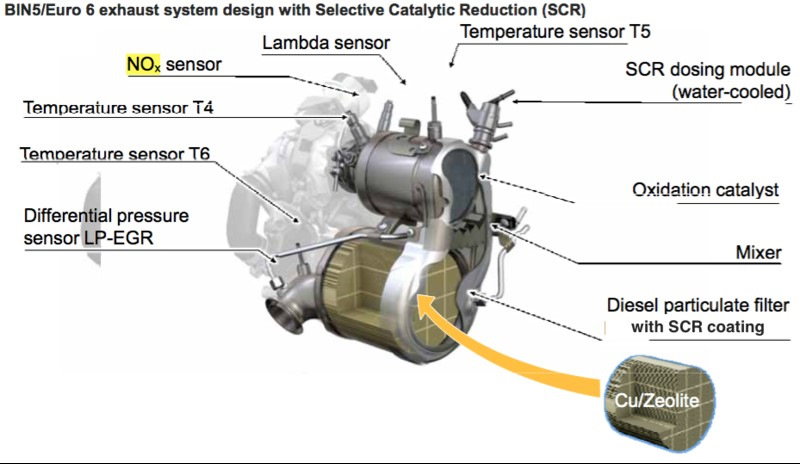 BIN5/Euro 6 exhaust system design with Selective Catalytic Reduction (SCR)

Lambda sensor

Temperature sensor T5

$NO_x$ sensor

SCR dosing module (water-cooled)

Temperature sensor T4

Temperature sensor T6

Oxidation catalyst

Differential pressure sensor LP-EGR

Mixer

Diesel particulate filter with SCR coating

Cu/Zeolite