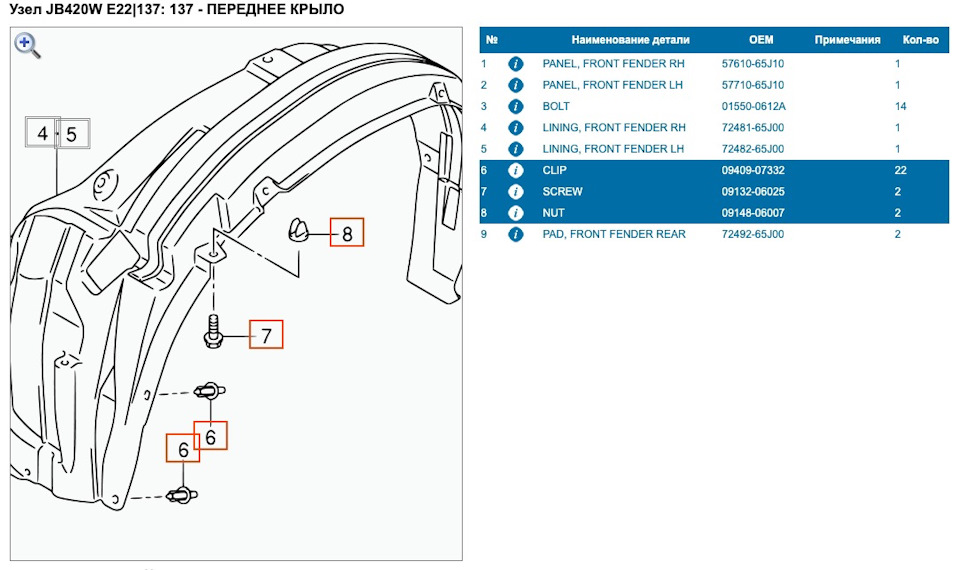 Узел JB420W E22|137: 137 - ПЕРЕДНЕЕ КРЫЛО

4 5

8

7

6

6

| № | | Наименование детали | OEM | Примечания | Кол-во |
|---|---|---|---|---|---|
| 1 | i | PANEL, FRONT FENDER RH | 57610-65J10 | | 1 |
| 2 | i | PANEL, FRONT FENDER LH | 57710-65J10 | | 1 |
| 3 | i | BOLT | 01550-0612A | | 14 |
| 4 | i | LINING, FRONT FENDER RH | 72481-65J00 | | 1 |
| 5 | i | LINING, FRONT FENDER LH | 72482-65J00 | | 1 |
| 6 | i | CLIP | 09409-07332 | | 22 |
| 7 | i | SCREW | 09132-06025 | | 2 |
| 8 | i | NUT | 09148-06007 | | 2 |
| 9 | i | PAD, FRONT FENDER REAR | 72492-65J00 | | 2 |