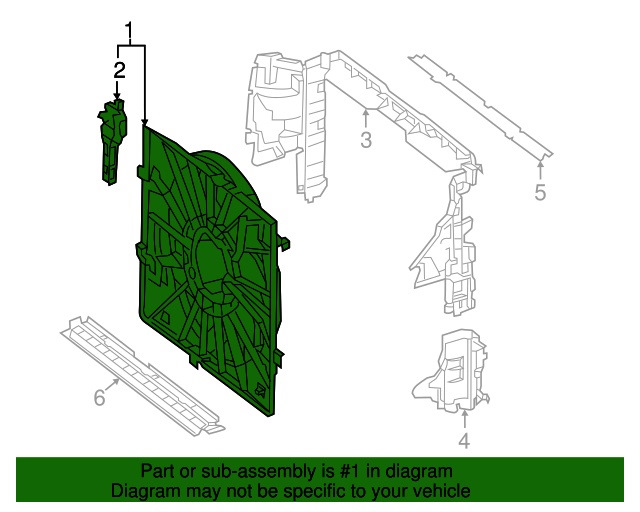 1
2
3
5
6
4

Part or sub-assembly is #1 in diagram
Diagram may not be specific to your vehicle