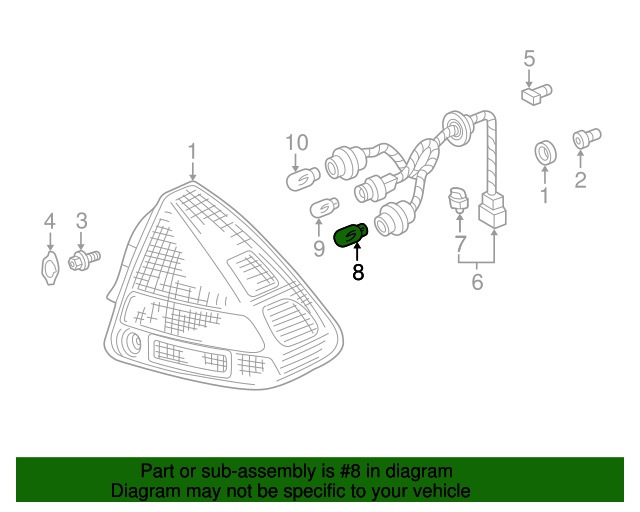 5
10
1
2
1
4
3
9
8
7
6
Part or sub-assembly is #8 in diagram
Diagram may not be specific to your vehicle