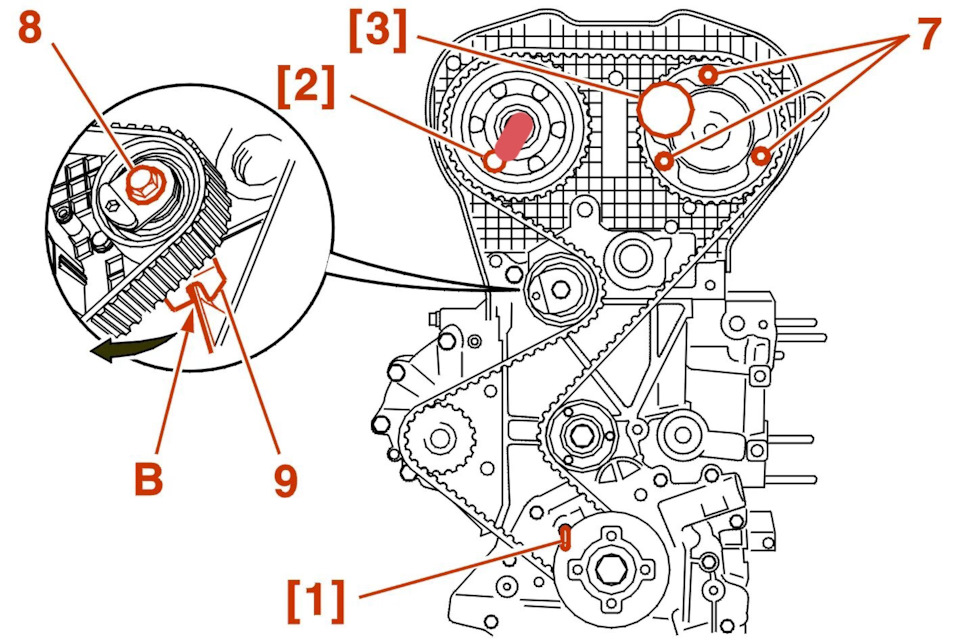 8
[3]
7
[2]
B
9
[1]