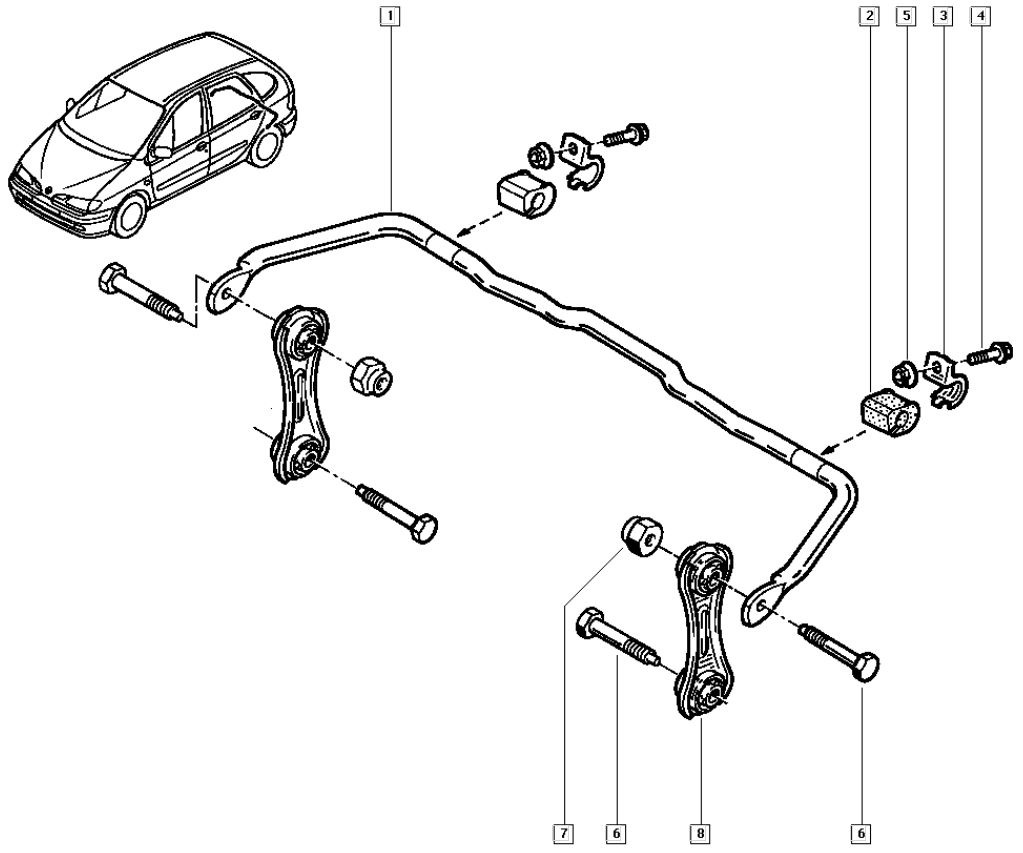 1
2
5
3
4
7
6
8
6