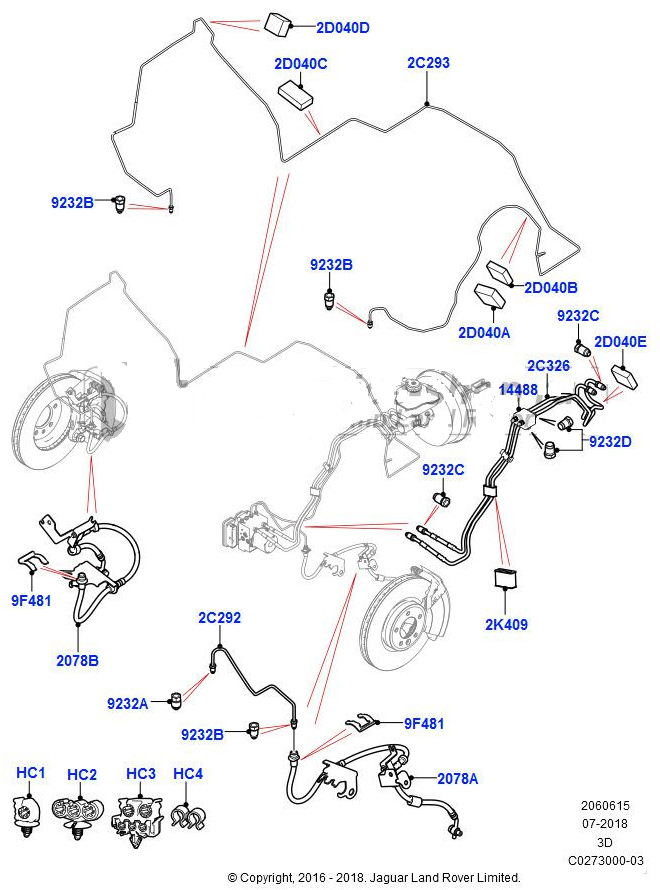 2D040D
2D040C
2C293
9232B
9232B
2D040B
2D040A
9232C
2D040E
2C326
14488
9232D
9232C
2K409
9F481
2078B
2C292
9232A
9232B
9F481
2078A
HC1
HC2
HC3
HC4
2060615
07-2018
3D
C0273000-03
© Copyright, 2016 - 2018. Jaguar Land Rover Limited.