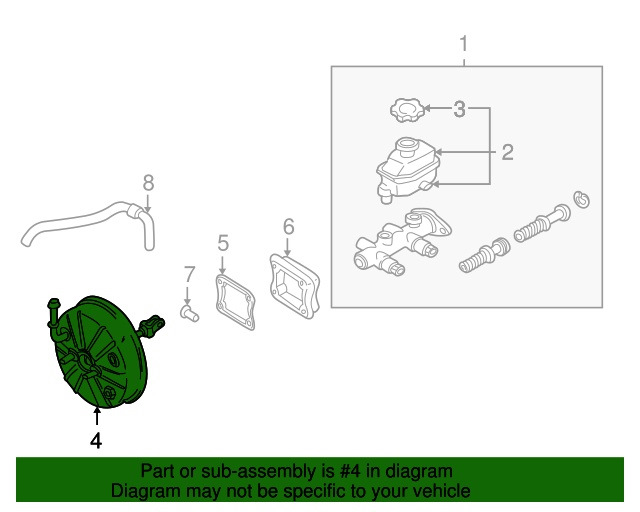 1
3
2
8
6
5
7
4

Part or sub-assembly is #4 in diagram
Diagram may not be specific to your vehicle