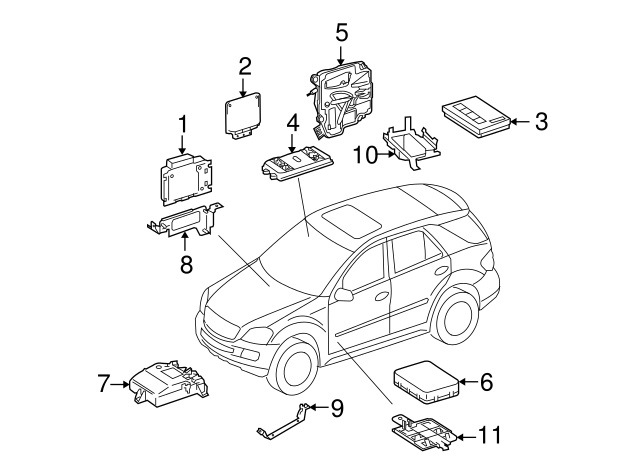 5
2
3
1
4
10
8
7
6
9
11