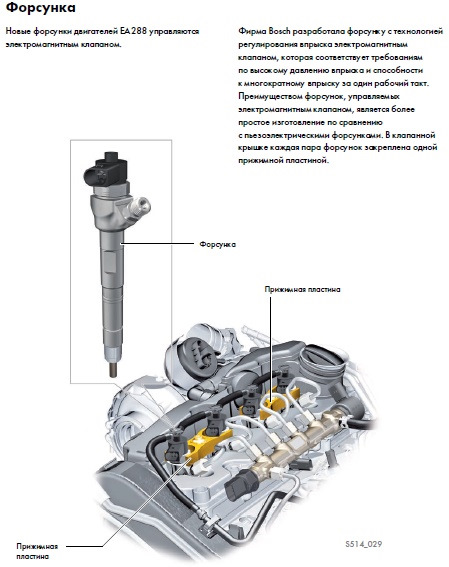 Форсунка

Новые форсунки двигателей EA288 управляются электромагнитным клапаном.

Фирма Bosch разработала форсунку с технологией регулирования впрыска электромагнитным клапаном, которая соответствует требованиям по высокому давлению впрыска и способности к многократному впрыску за один рабочий такт. Преимуществом форсунок, управляемых электромагнитным клапаном, является более простое изготовление по сравнению с пьезоэлектрическими форсунками. В клапанной крышке каждая пара форсунок закреплена одной прижимной пластиной.

Форсунка

Прижимная пластина

Прижимная пластина

S514_029