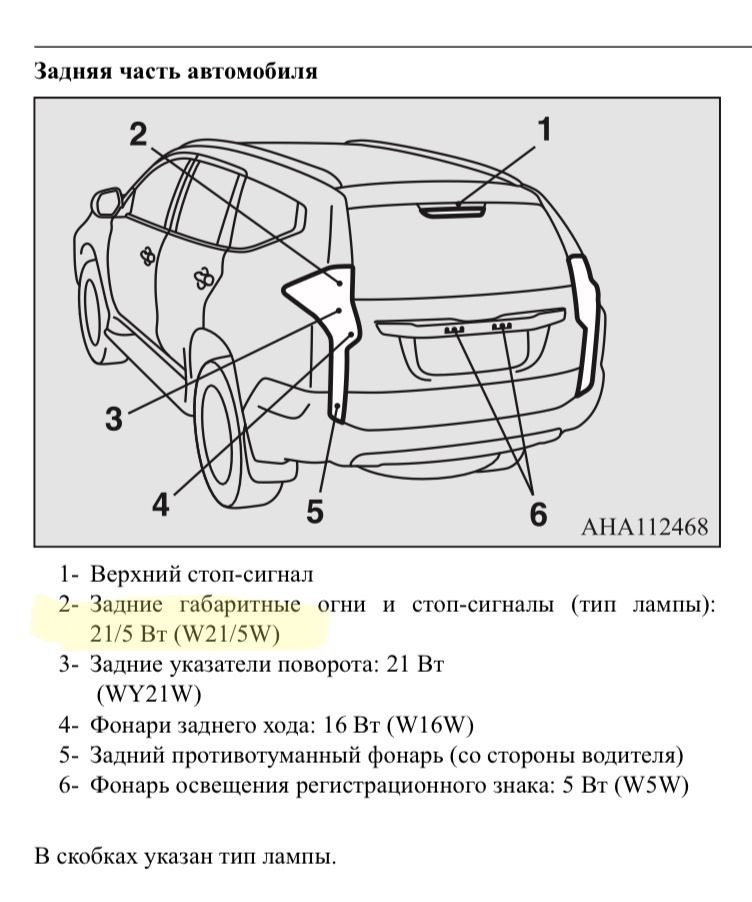 Задняя часть автомобиля

2
1
3
4
5
6
AHA112468

1- Верхний стоп-сигнал
2- Задние габаритные огни и стоп-сигналы (тип лампы): 21/5 Вт (W21/5W)
3- Задние указатели поворота: 21 Вт (WY21W)
4- Фонари заднего хода: 16 Вт (W16W)
5- Задний противотуманный фонарь (со стороны водителя)
6- Фонарь освещения регистрационного знака: 5 Вт (W5W)

В скобках указан тип лампы.