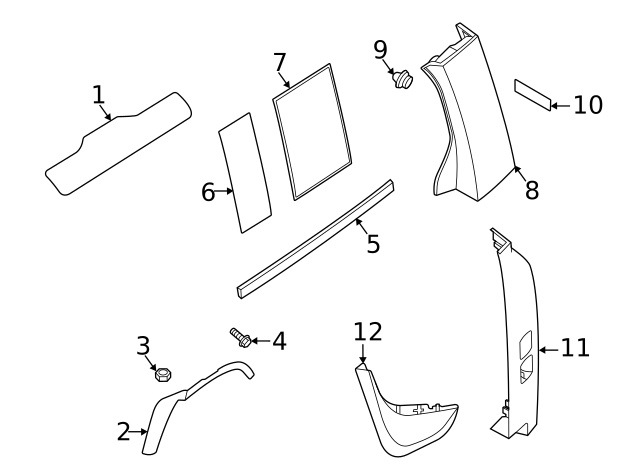 1
7
9
10
6
8
5
3
4
12
11
2