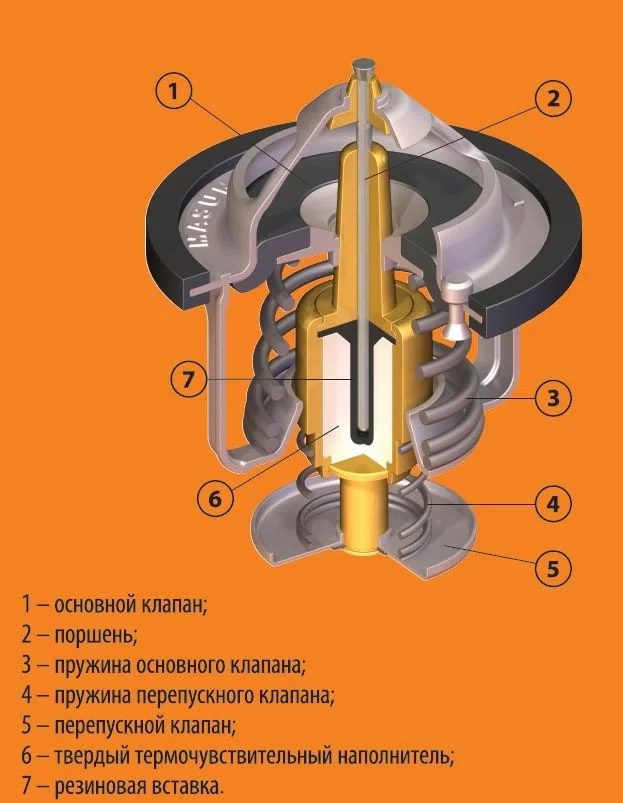 1
2
7
3
6
4
5

1 – основной клапан;
2 – поршень;
3 – пружина основного клапана;
4 – пружина перепускного клапана;
5 – перепускной клапан;
6 – твердый термочувствительный наполнитель;
7 – резиновая вставка.