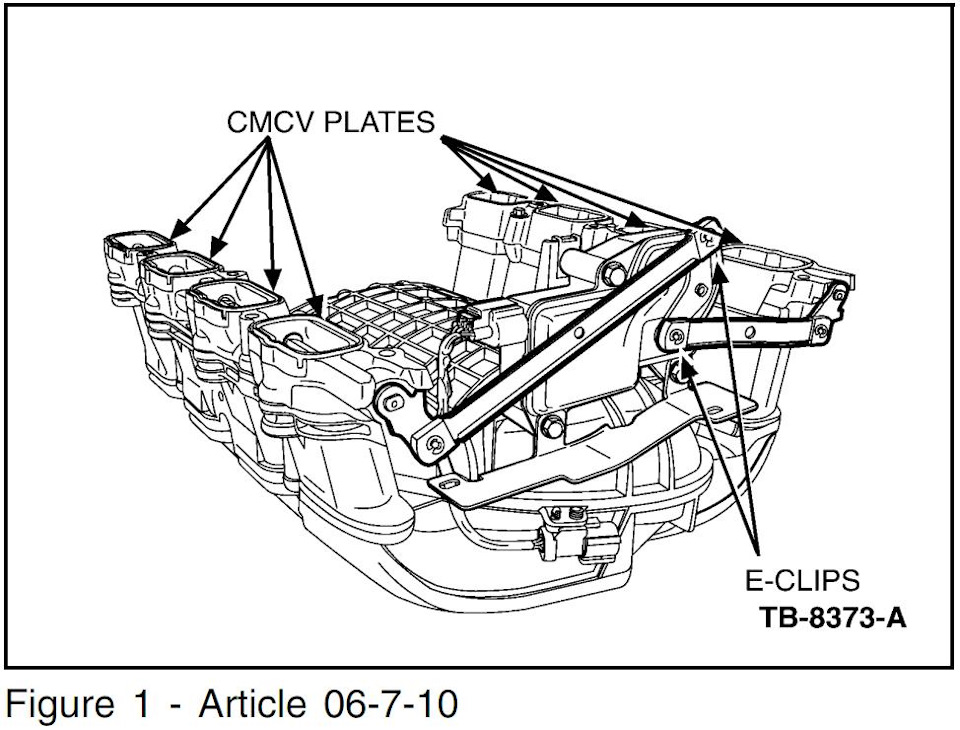 CMCV PLATES

E-CLIPS

TB-8373-A

Figure 1 - Article 06-7-10