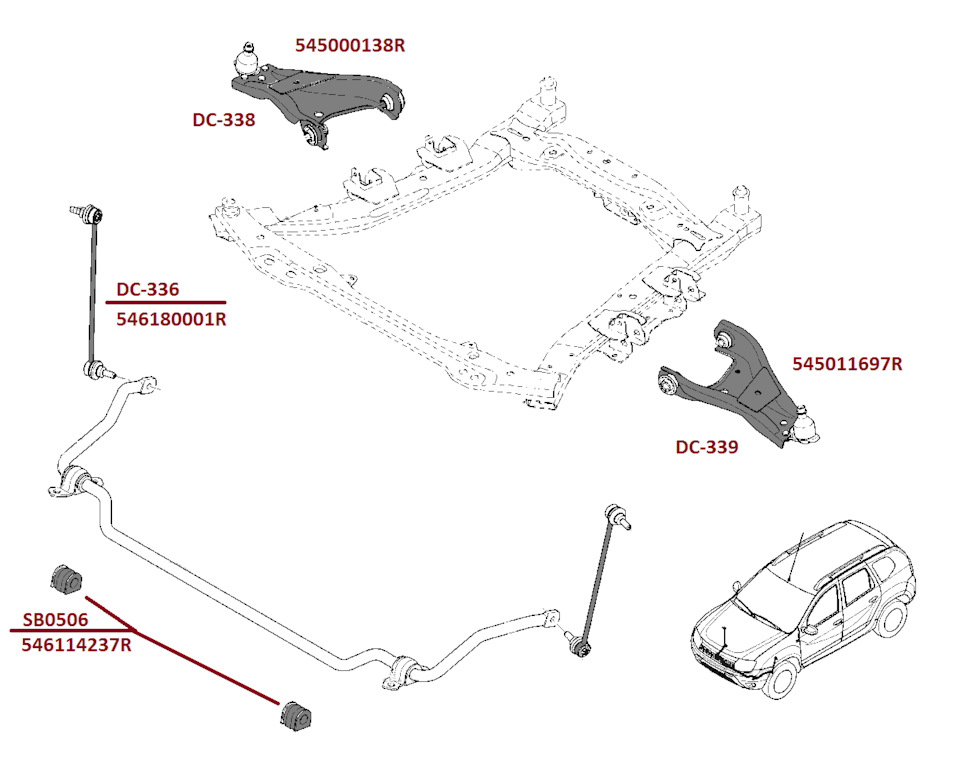 545000138R
DC-338
DC-336
546180001R
545011697R
DC-339
SB0506
546114237R