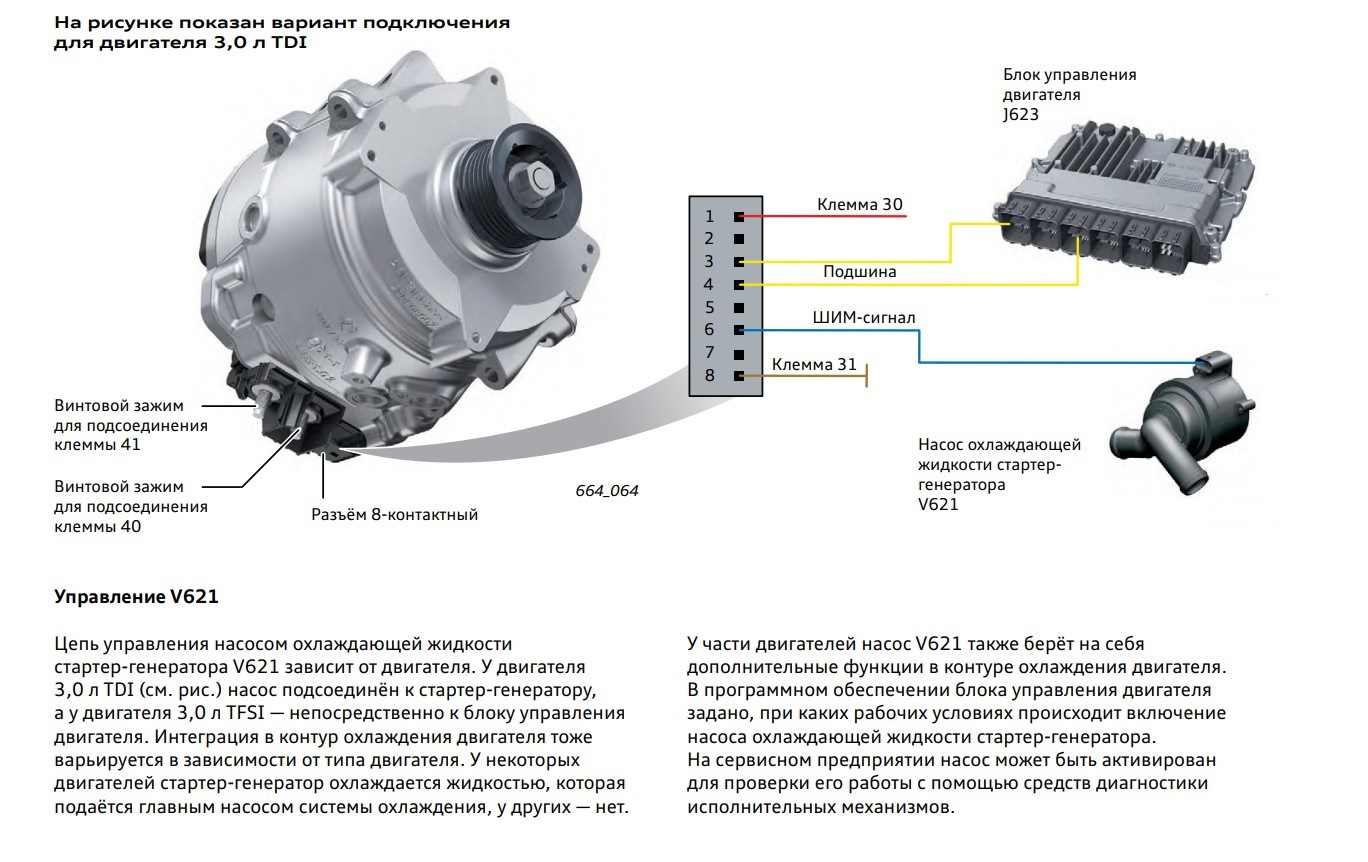 На рисунке показан вариант подключения для двигателя 3,0 л TDI

Блок управления двигателя J623

1
2
3
4
5
6
7
8

Клемма 30

Подшина

ШИМ-сигнал

Клемма 31

Винтовой зажим для подсоединения клеммы 41

Винтовой зажим для подсоединения клеммы 40

Разъём 8-контактный

664_064

Насос охлаждающей жидкости стартер-генератора V621

Управление V621

Цепь управления насосом охлаждающей жидкости стартер-генератора V621 зависит от двигателя. У двигателя 3,0 л TDI (см. рис.) насос подсоединён к стартер-генератору, а у двигателя 3,0 л TFSI — непосредственно к блоку управления двигателя. Интеграция в контур охлаждения двигателя тоже варьируется в зависимости от типа двигателя. У некоторых двигателей стартер-генератор охлаждается жидкостью, которая подаётся главным насосом системы охлаждения, у других — нет.

У части двигателей насос V621 также берёт на себя дополнительные функции в контуре охлаждения двигателя. В программном обеспечении блока управления двигателя задано, при каких рабочих условиях происходит включение насоса охлаждающей жидкости стартер-генератора.
На сервисном предприятии насос может быть активирован для проверки его работы с помощью средств диагностики исполнительных механизмов.