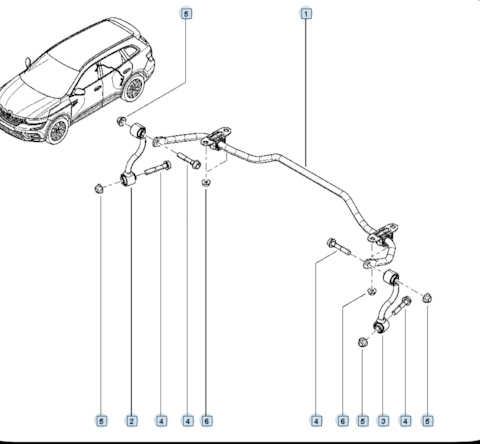 5
1
5
2
4
4
6
4
6
5
3
4
5