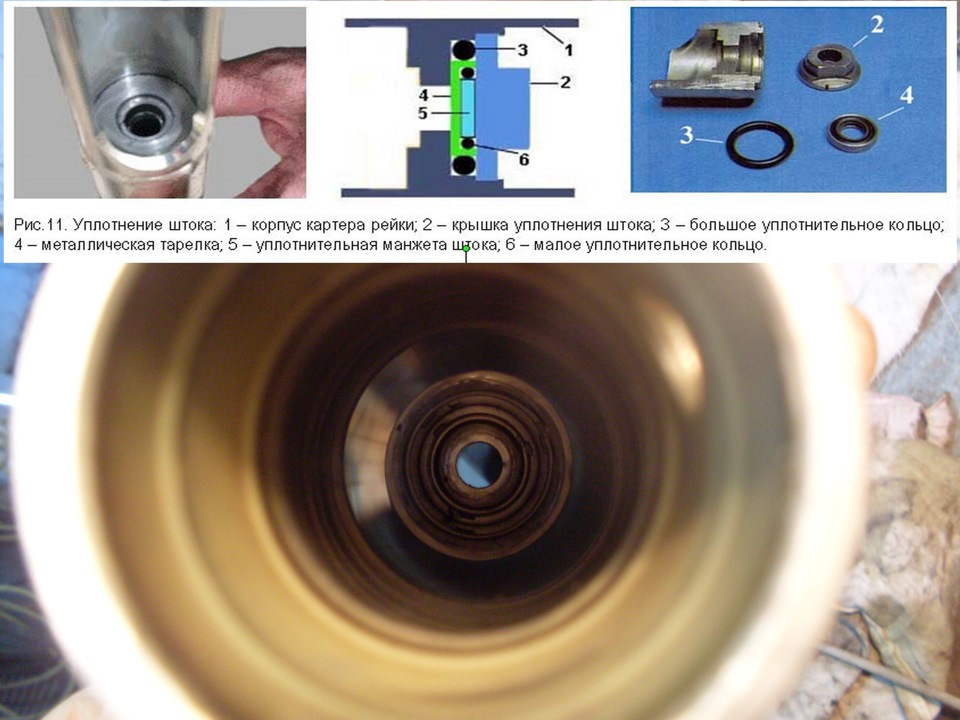 3
1
2
4
5
6
2
4
3
Рис.11. Уплотнение штока: 1 – корпус картера рейки; 2 – крышка уплотнения штока; 3 – большое уплотнительное кольцо; 4 – металлическая тарелка; 5 – уплотнительная манжета штока; 6 – малое уплотнительное кольцо.