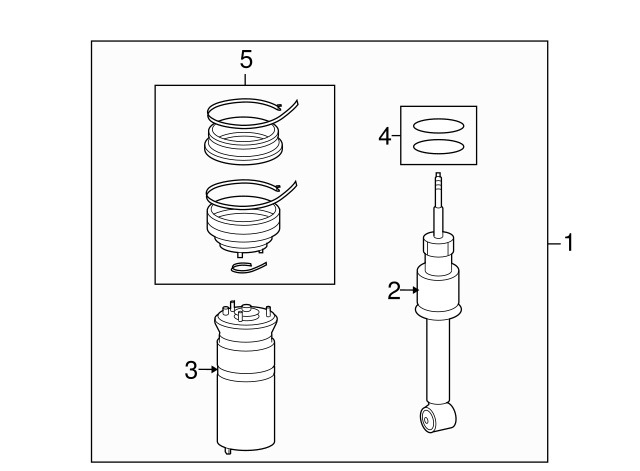 5
4
1
2
3