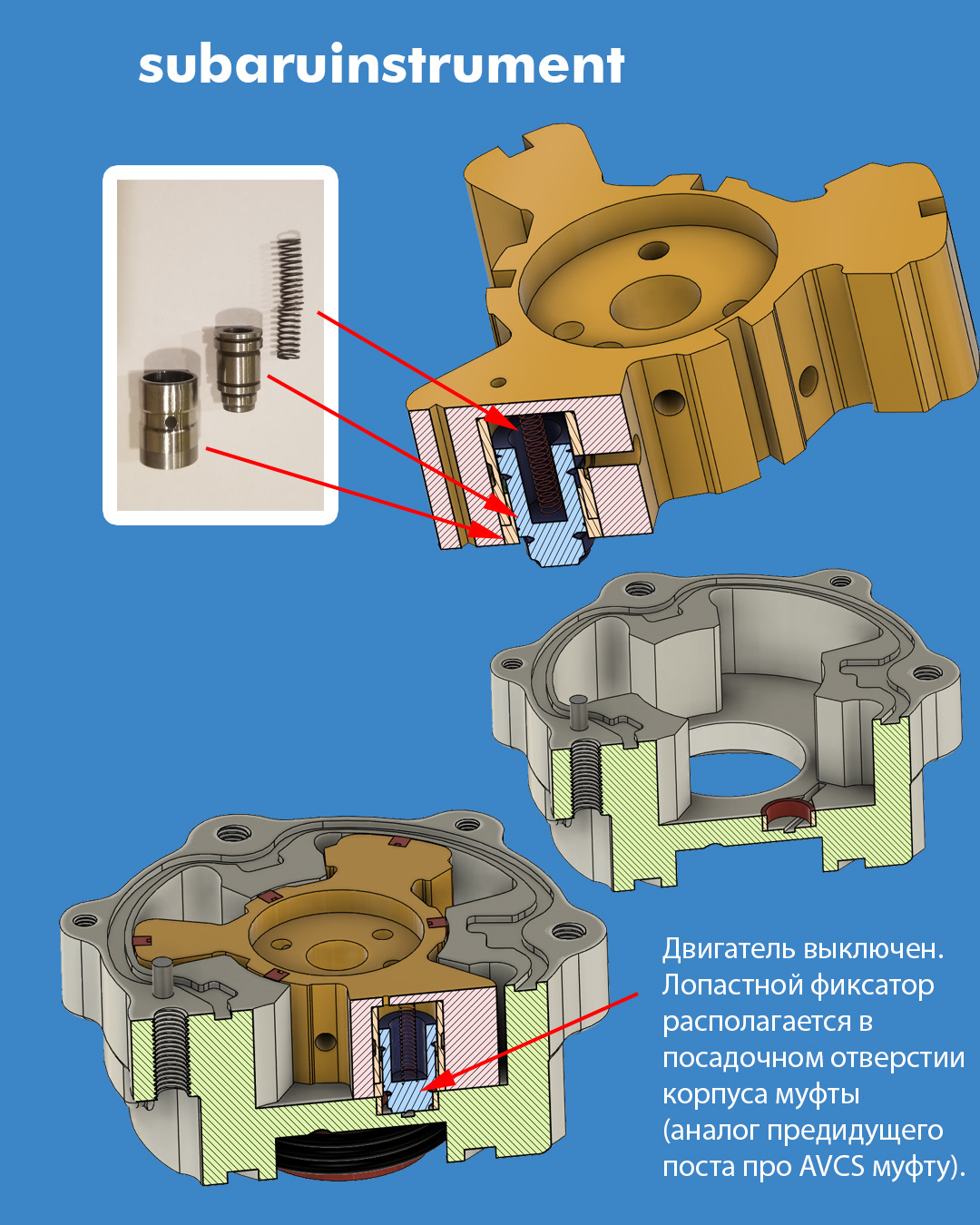 subaruinstrument

Двигатель выключен. Лопастной фиксатор располагается в посадочном отверстии корпуса муфты (аналог предидущего поста про AVCS муфту).