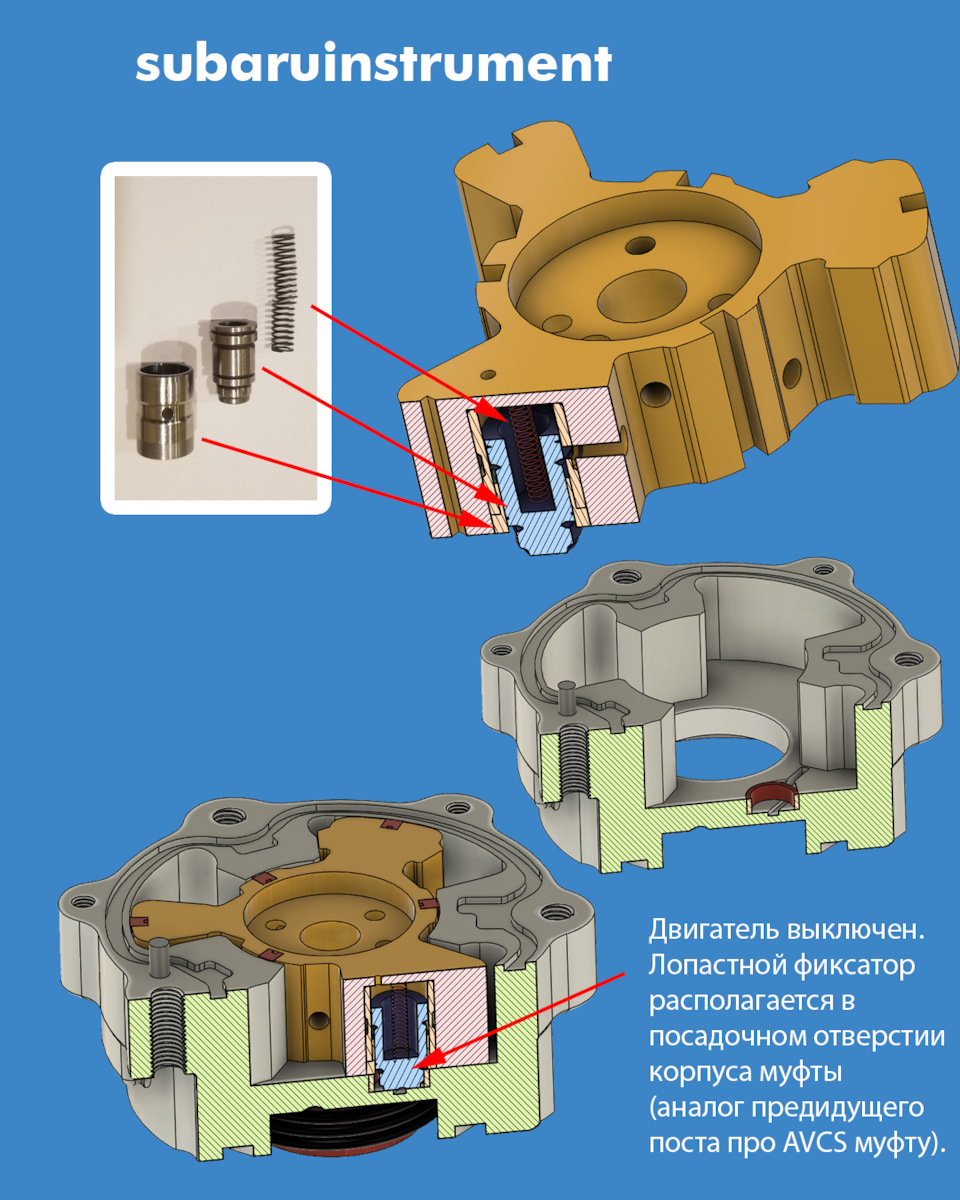 subaruinstrument

Двигатель выключен. Лопастной фиксатор располагается в посадочном отверстии корпуса муфты (аналог предидущего поста про AVCS муфту).