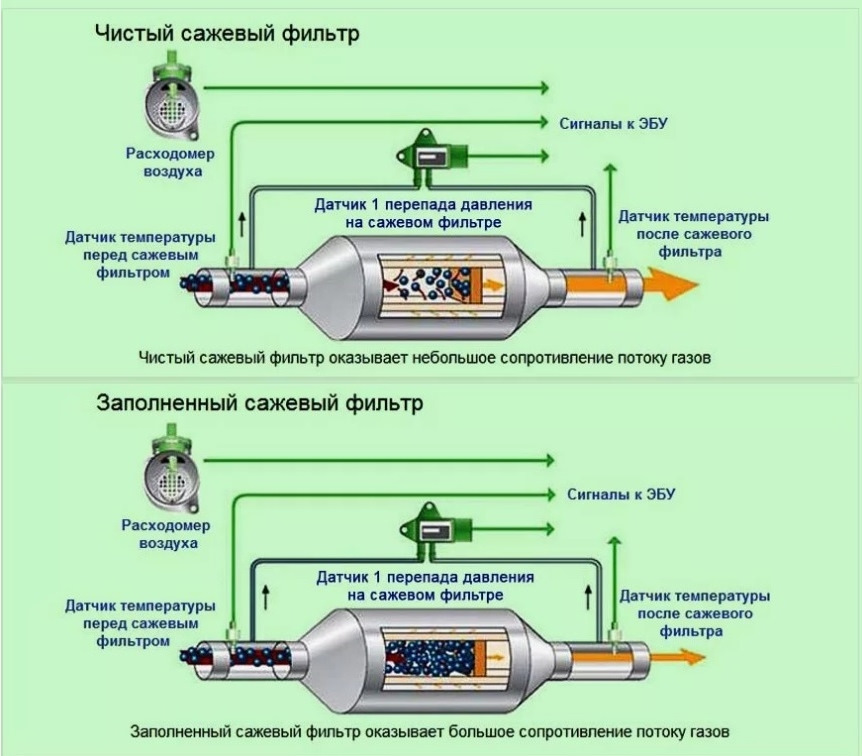 Чистый сажевый фильтр

Расходомер воздуха

Сигналы к ЭБУ

Датчик 1 перепада давления на сажевом фильтре

Датчик температуры перед сажевым фильтром

Датчик температуры после сажевого фильтра

Чистый сажевый фильтр оказывает небольшое сопротивление потоку газов

Заполненный сажевый фильтр

Расходомер воздуха

Сигналы к ЭБУ

Датчик 1 перепада давления на сажевом фильтре

Датчик температуры перед сажевым фильтром

Датчик температуры после сажевого фильтра

Заполненный сажевый фильтр оказывает большое сопротивление потоку газов