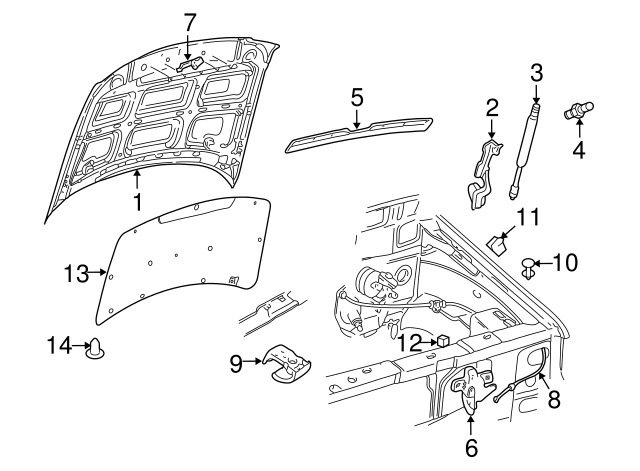 7
3
5
2
4
1
11
10
13
12
14
9
8
6