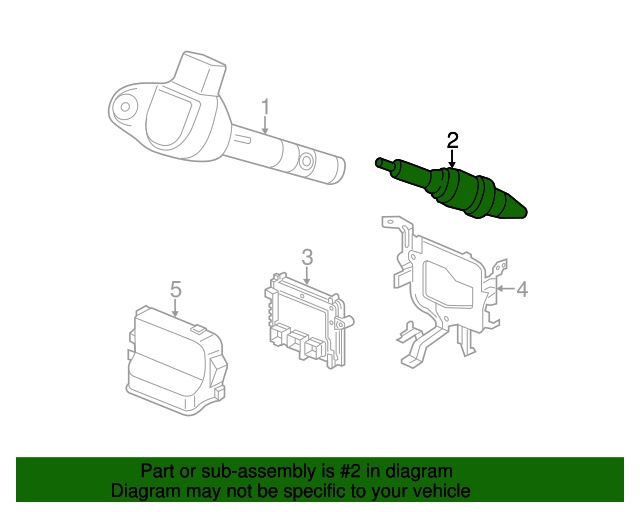 1

2

3

4

5

Part or sub-assembly is #2 in diagram
Diagram may not be specific to your vehicle