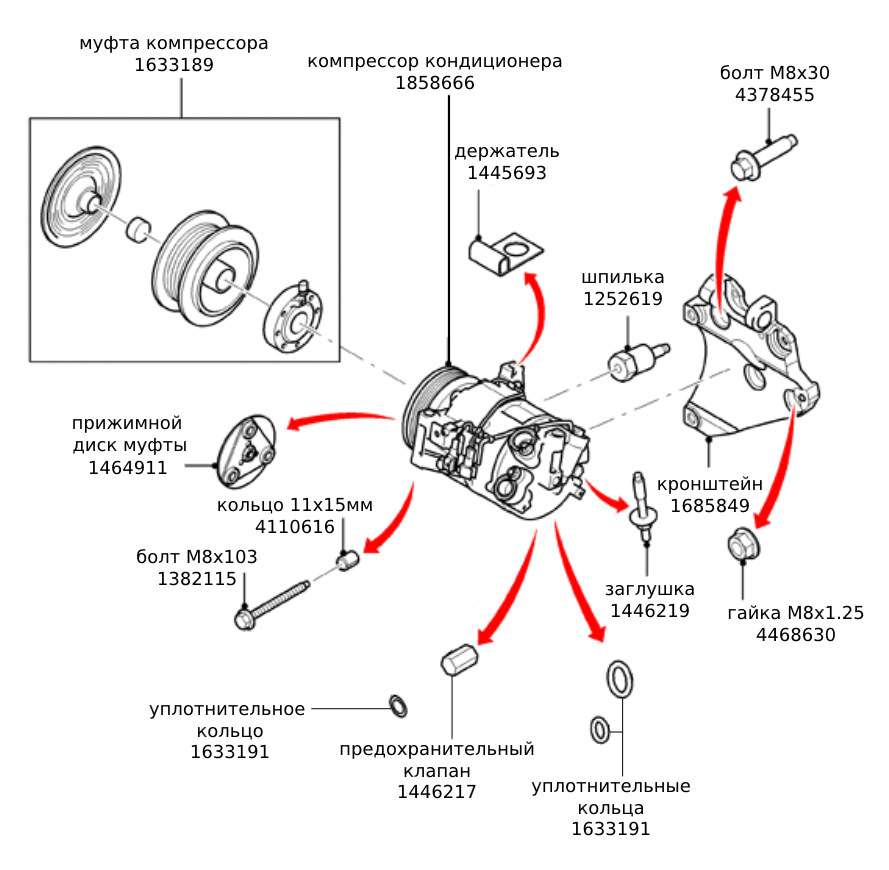 муфта компрессора
1633189

компрессор кондиционера
1858666

болт M8x30
4378455

держатель
1445693

шпилька
1252619

прижимной
диск муфты
1464911

кольцо 11x15мм
4110616

болт M8x103
1382115

кронштейн
1685849

заглушка
1446219

гайка M8x1.25
4468630

уплотнительное
кольцо
1633191

предохранительный
клапан
1446217

уплотнительные
кольца
1633191