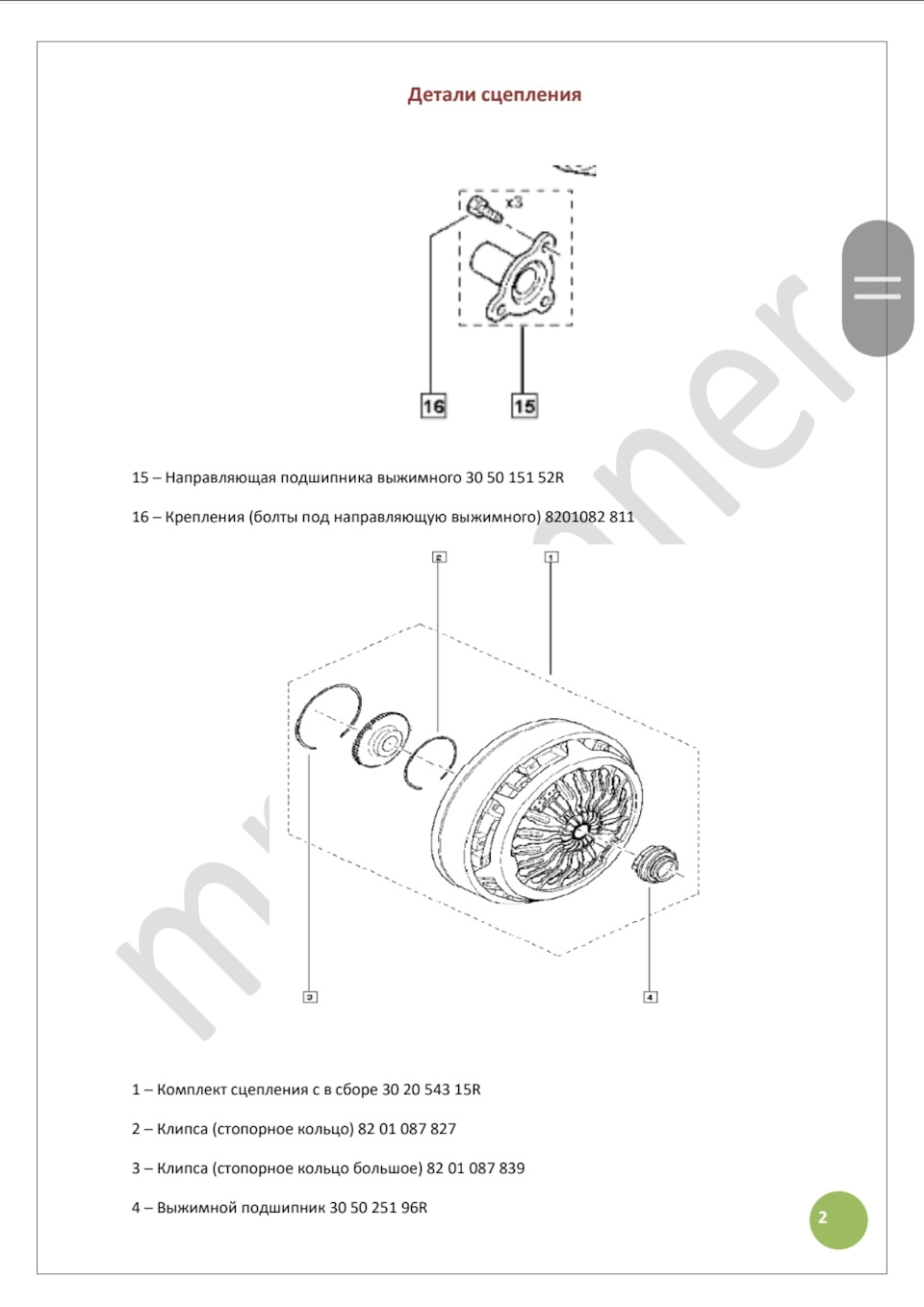 Детали сцепления

x3

16

15

15 – Направляющая подшипника выжимного 30 50 151 52R

16 – Крепления (болты под направляющую выжимного) 8201082 811

2

1

3

4

1 – Комплект сцепления с в сборе 30 20 543 15R

2 – Клипса (стопорное кольцо) 82 01 087 827

3 – Клипса (стопорное кольцо большое) 82 01 087 839

4 – Выжимной подшипник 30 50 251 96R

2