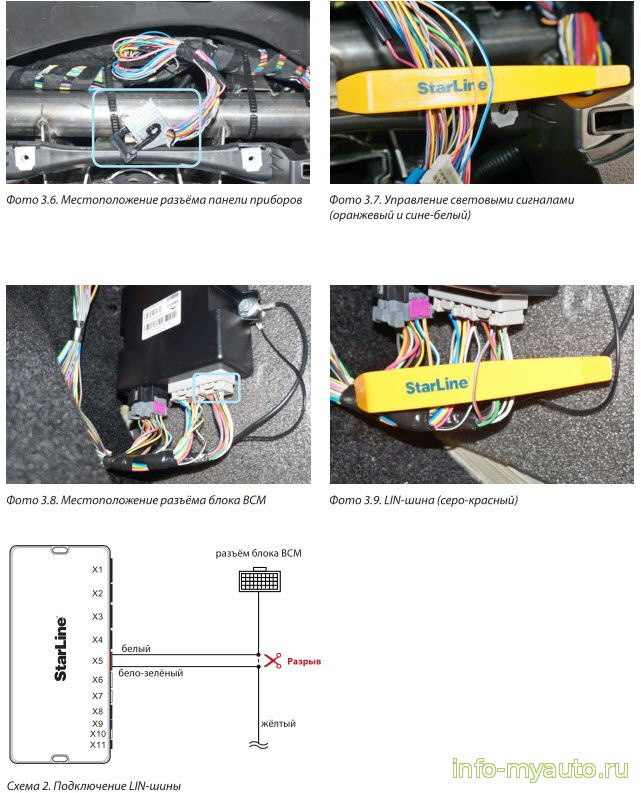 StarLine

Фото 3.6. Местоположение разъёма панели приборов

Фото 3.7. Управление световыми сигналами (оранжевый и сине-белый)

StarLine

Фото 3.8. Местоположение разъёма блока BCM

Фото 3.9. LIN-шина (серо-красный)

StarLine

X1
X2
X3
X4
X5
X6
X7
X8
X9
X10
X11

разъём блока BCM

белый
бело-зелёный
Разрыв
жёлтый

Схема 2. Подключение LIN-шины

info-myauto.ru