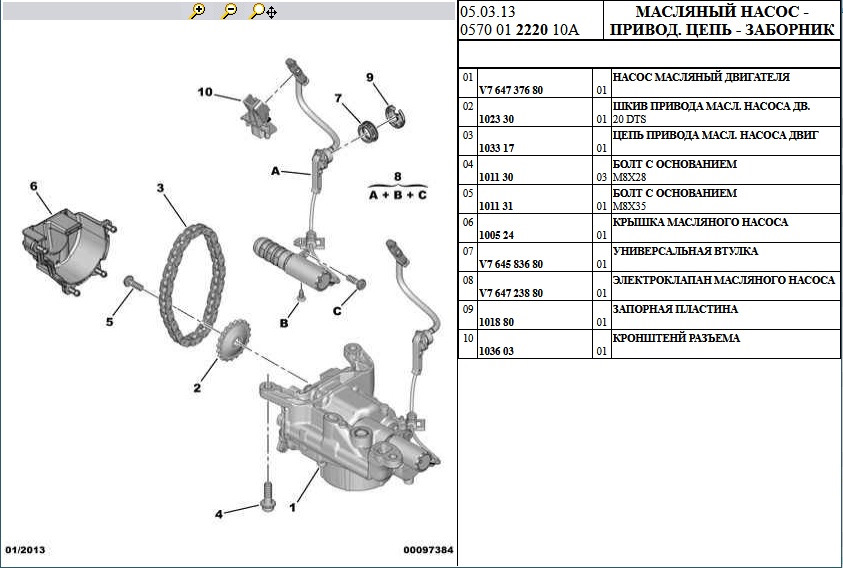 10
9
7
A
8
A + B + C
6
3
5
B
C
2
4
1
01/2013
00097384

05.03.13
0570 01 2220 10A

МАСЛЯНЫЙ НАСОС - ПРИВОД. ЦЕПЬ - ЗАБОРНИК

| | | | |
|---|---|---|---|
| 01 | V7 647 376 80 | 01 | НАСОС МАСЛЯНЫЙ ДВИГАТЕЛЯ |
| 02 | 1023 30 | 01 | ШКИВ ПРИВОДА МАСЛ. НАСОСА ДВ. 20 DTS |
| 03 | 1033 17 | 01 | ЦЕПЬ ПРИВОДА МАСЛ. НАСОСА ДВИГ |
| 04 | 1011 30 | 03 | БОЛТ С ОСНОВАНИЕМ M8X28 |
| 05 | 1011 31 | 01 | БОЛТ С ОСНОВАНИЕМ M8X35 |
| 06 | 1005 24 | 01 | КРЫШКА МАСЛЯНОГО НАСОСА |
| 07 | V7 645 836 80 | 01 | УНИВЕРСАЛЬНАЯ ВТУЛКА |
| 08 | V7 647 238 80 | 01 | ЭЛЕКТРОКЛАПАН МАСЛЯНОГО НАСОСА |
| 09 | 1018 80 | 01 | ЗАПОРНАЯ ПЛАСТИНА |
| 10 | 1036 03 | 01 | КРОНШТЕЙН РАЗЪЕМА |