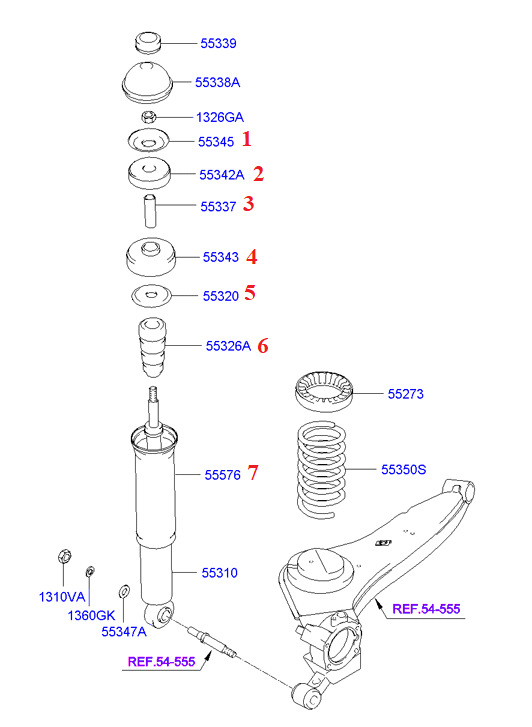 55339
55338A
1326GA
55345 1
55342A 2
55337 3
55343 4
55320 5
55326A 6
55273
55576 7
55350S
55310
1310VA
1360GK
55347A
REF.54-555
REF.54-555