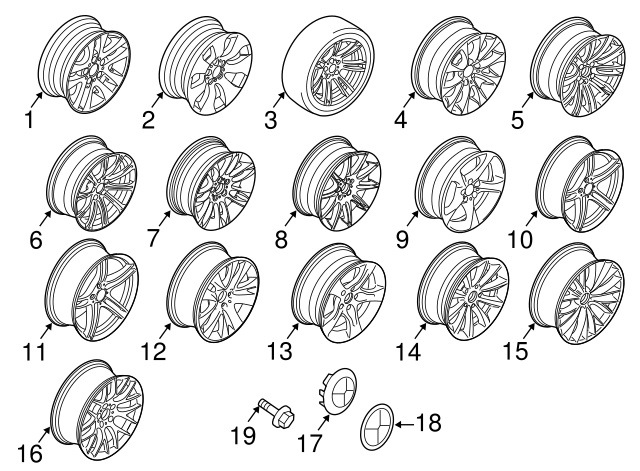 1 2 3 4 5
6 7 8 9 10
11 12 13 14 15
16 19 17 18