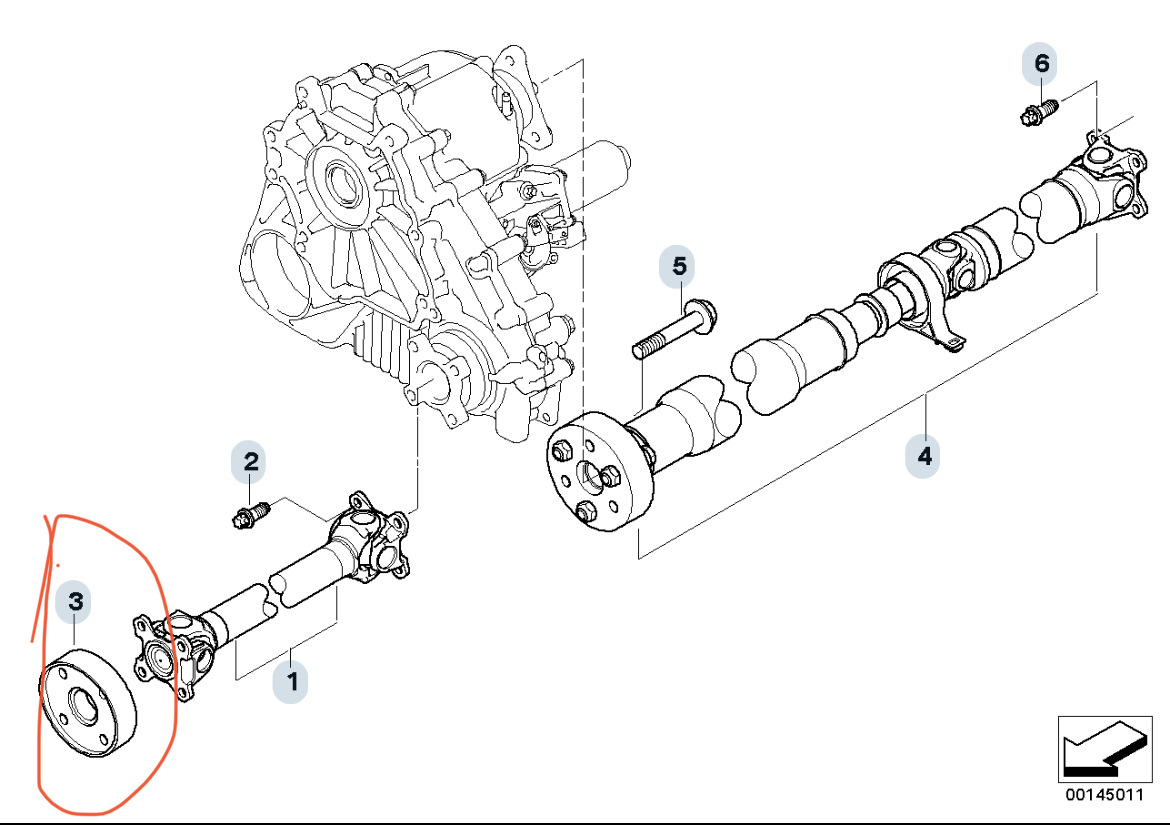 6

5

2

4

3

1

00145011