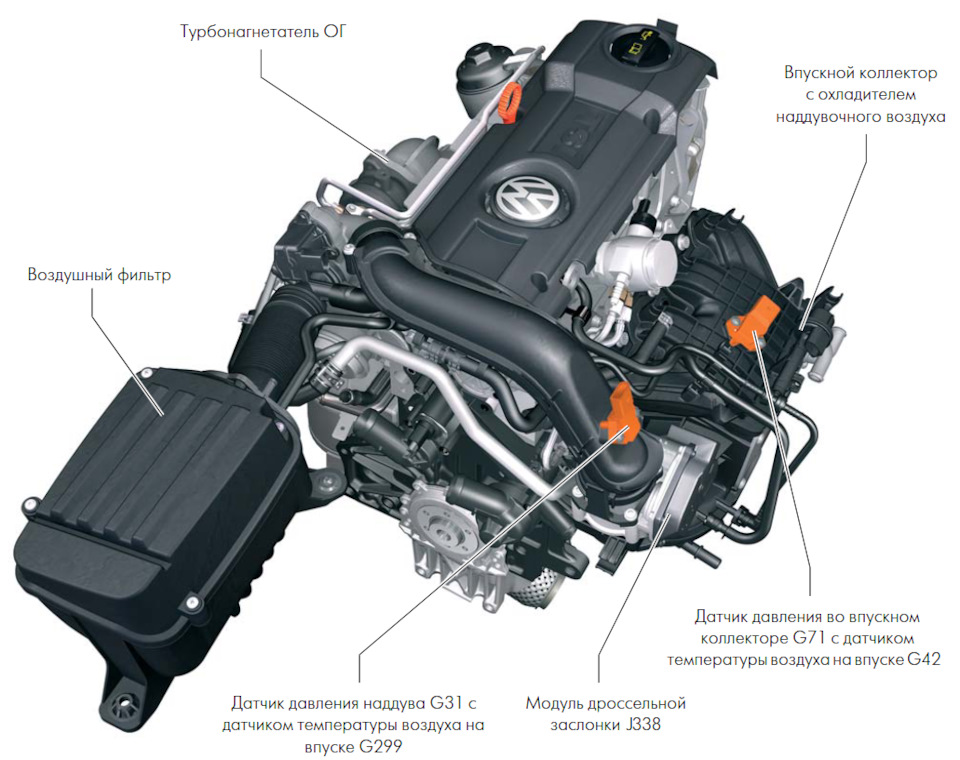 Турбонагнетатель ОГ

Впускной коллектор с охладителем наддувочного воздуха

Воздушный фильтр

Датчик давления во впускном коллекторе G71 с датчиком температуры воздуха на впуске G42

Датчик давления наддува G31 с датчиком температуры воздуха на впуске G299

Модуль дроссельной заслонки J338