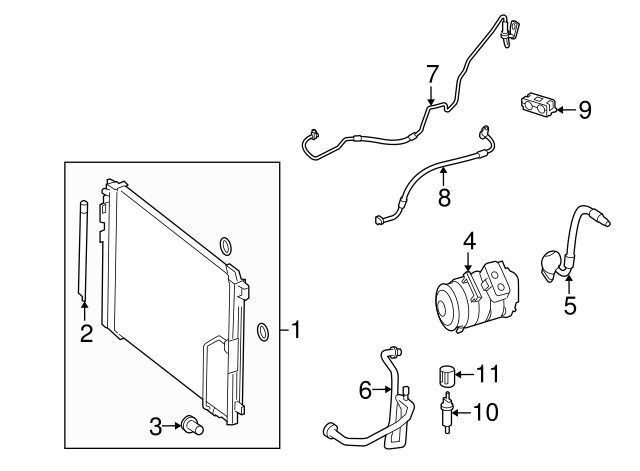 7
9
8
4
5
2
1
11
6
10
3