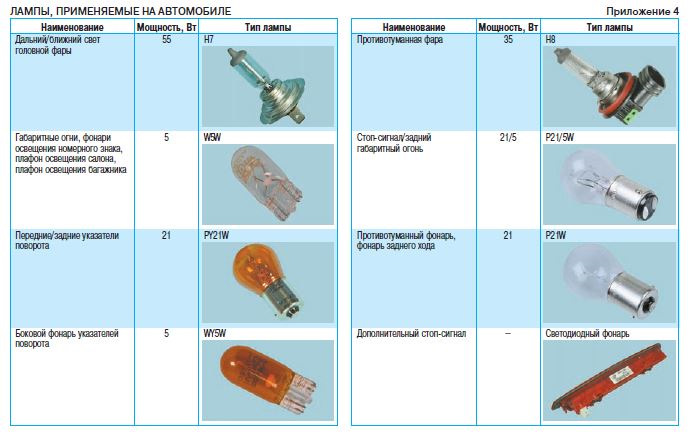 ЛАМПЫ, ПРИМЕНЯЕМЫЕ НА АВТОМОБИЛЕ

Приложение 4

| Наименование | Мощность, Вт | Тип лампы |
|---|---|---|
| Дальний/ближний свет головной фары | 55 | H7 |
| Габаритные огни, фонари освещения номерного знака, плафон освещения салона, плафон освещения багажника | 5 | W5W |
| Передние/задние указатели поворота | 21 | PY21W |
| Боковой фонарь указателей поворота | 5 | WY5W |

| Наименование | Мощность, Вт | Тип лампы |
|---|---|---|
| Противотуманная фара | 35 | H8 |
| Стоп-сигнал/задний габаритный огонь | 21/5 | P21/5W |
| Противотуманный фонарь, фонарь заднего хода | 21 | P21W |
| Дополнительный стоп-сигнал | – | Светодиодный фонарь |