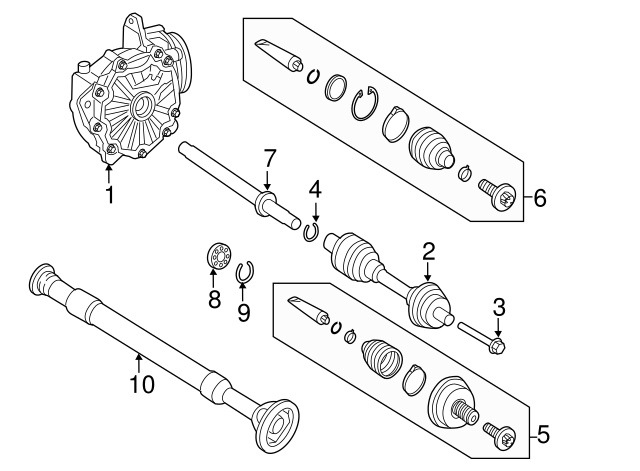 1
7
4
6
2
3
8
9
10
5